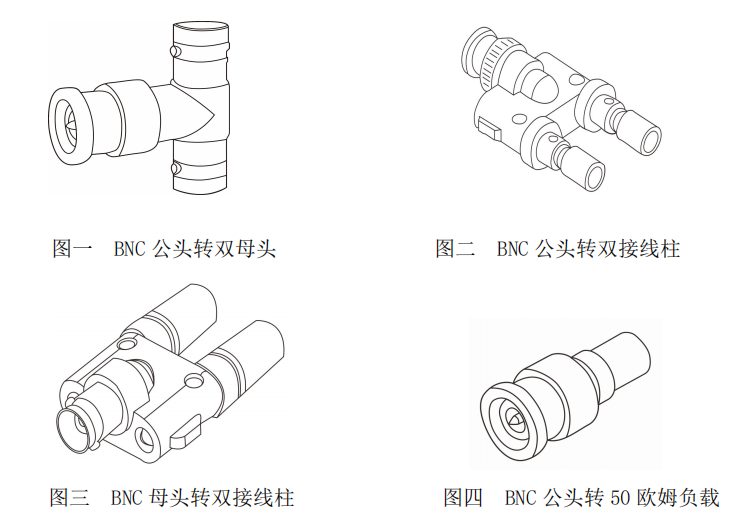 图一 BNC 公头转双母头

图二 BNC 公头转双接线柱

图三 BNC 母头转双接线柱

图四 BNC 公头转 50 欧姆负载